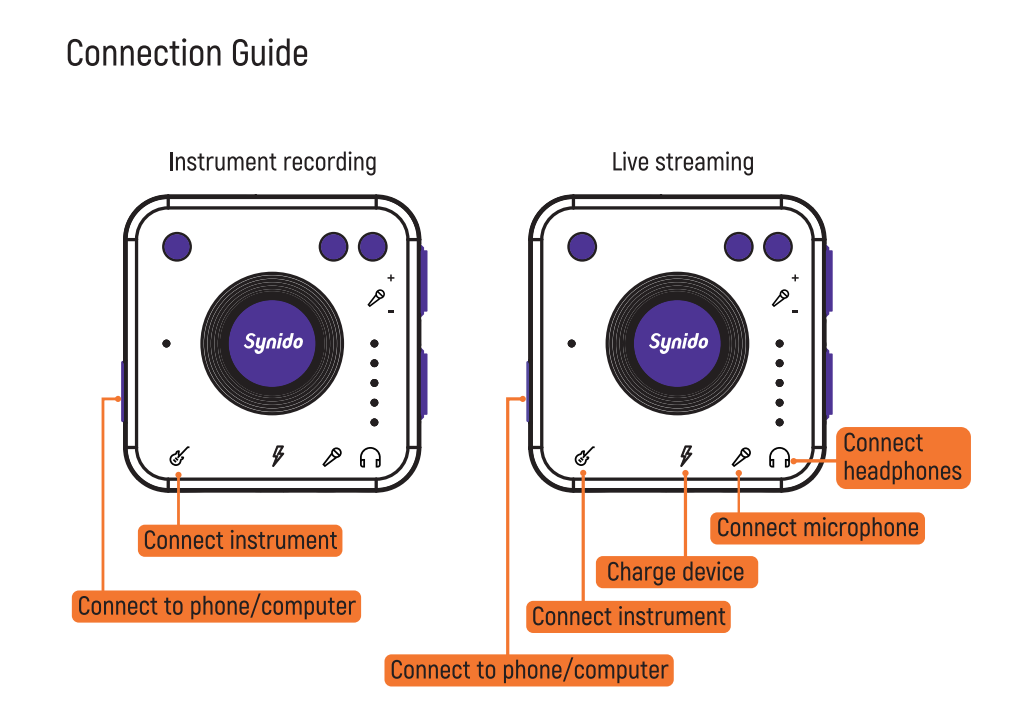 Connection Guide

Instrument recording

+
-

Synido

Connect instrument

Connect to phone/computer

Live streaming

+
-

Synido

Connect headphones

Connect microphone

Charge device

Connect instrument

Connect to phone/computer