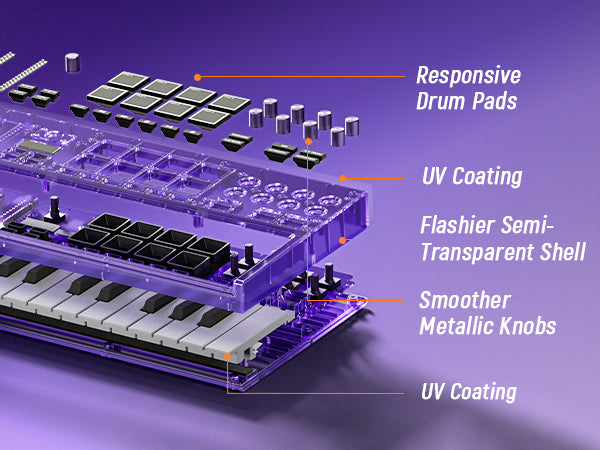 Responsive Drum Pads

UV Coating

Flashier Semi-Transparent Shell

Smoother Metallic Knobs

UV Coating